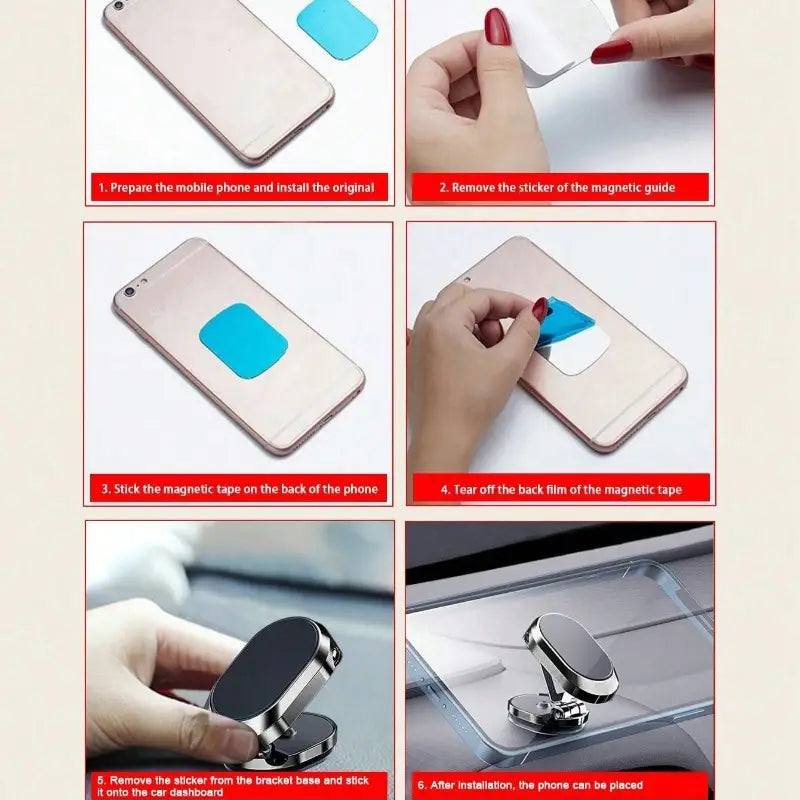 1. Prepare the mobile phone and install the original

2. Remove the sticker of the magnetic guide

3. Stick the magnetic tape on the back of the phone

4. Tear off the back film of the magnetic tape

5. Remove the sticker from the bracket base and stick it onto the car dashboard

6. After installation, the phone can be placed