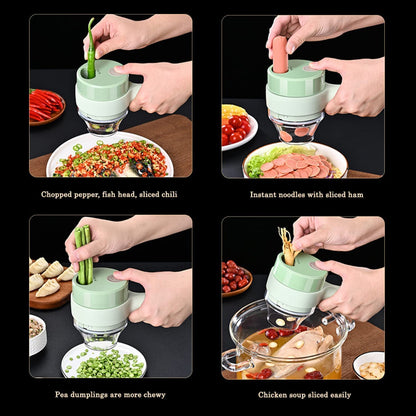 Chopped pepper, fish head, sliced chili

Instant noodles with sliced ham

Pea dumplings are more chewy

Chicken soup sliced easily