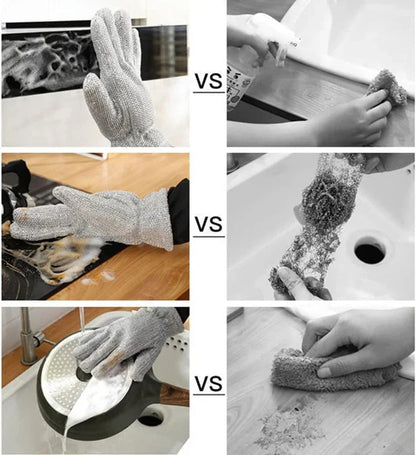 VS

VS

VS