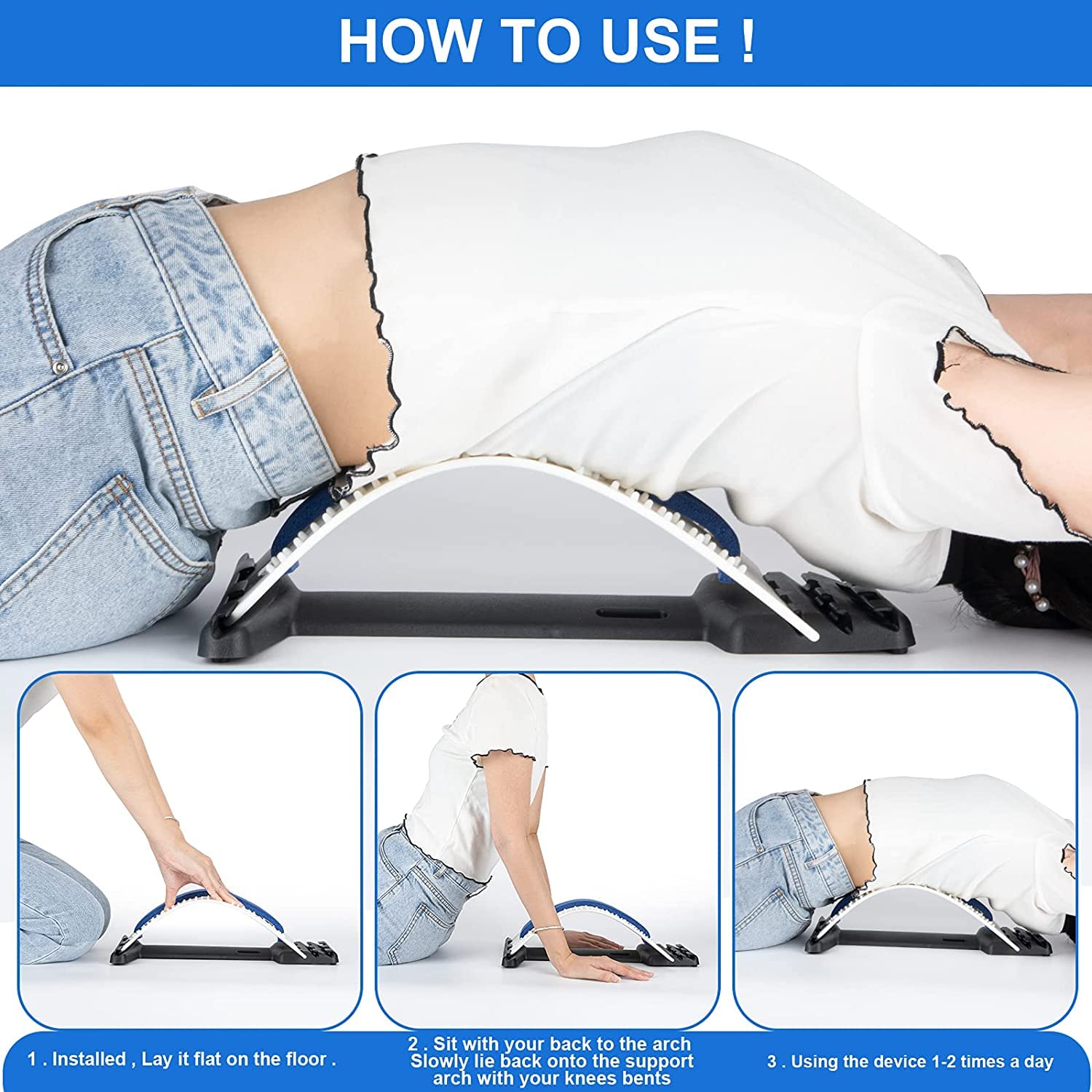 HOW TO USE !

1 . Installed , Lay it flat on the floor .

2 . Sit with your back to the arch Slowly lie back onto the support arch with your knees bents

3 . Using the device 1-2 times a day