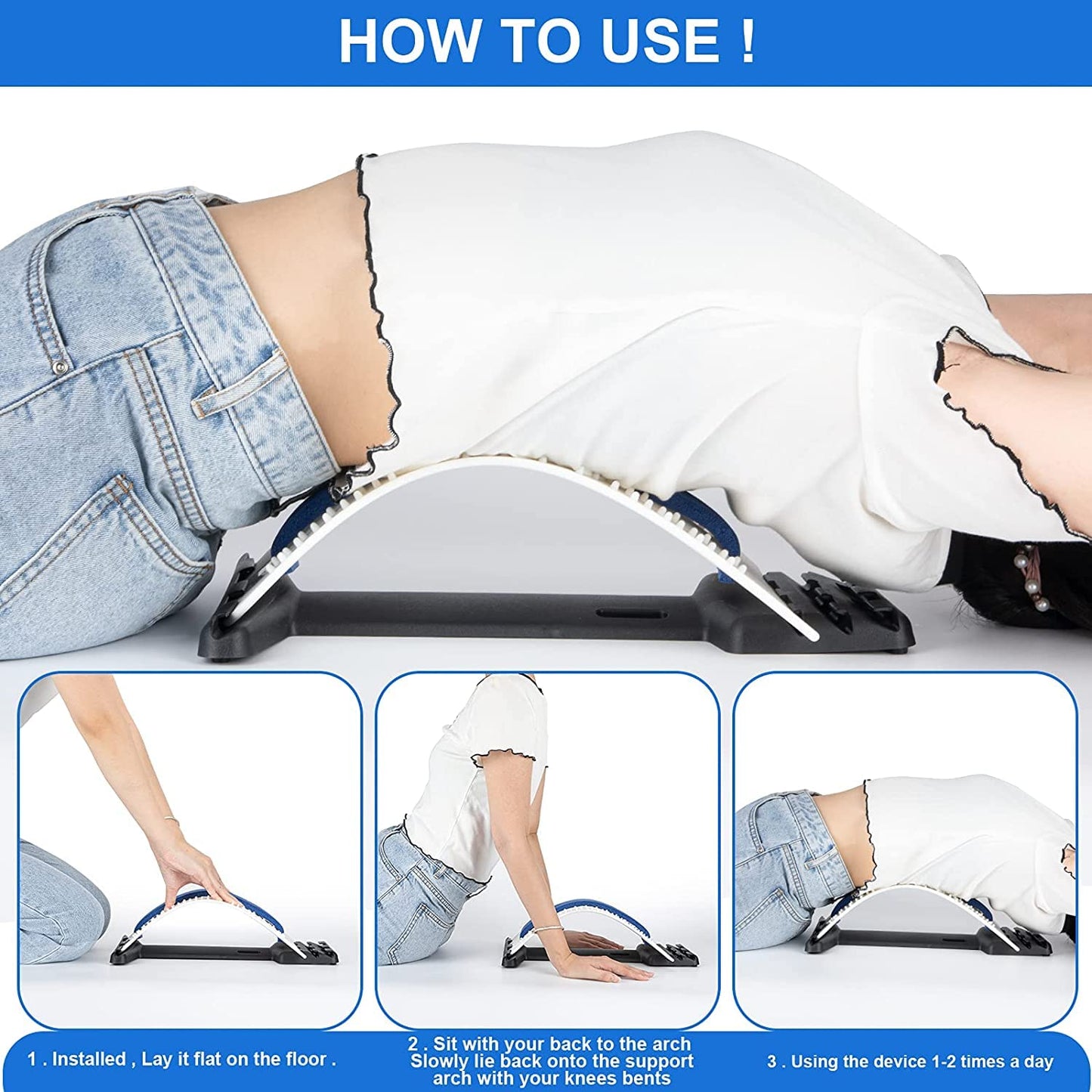 HOW TO USE !

1 . Installed , Lay it flat on the floor .

2 . Sit with your back to the arch Slowly lie back onto the support arch with your knees bents

3 . Using the device 1-2 times a day