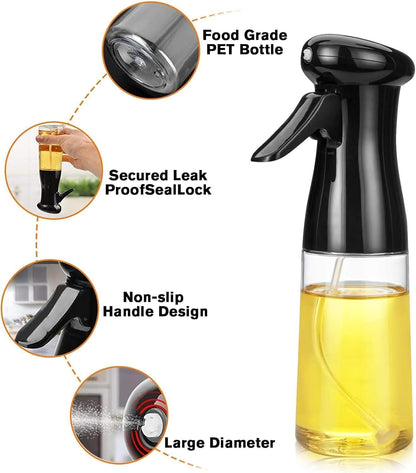 Food Grade
PET Bottle

Secured Leak
ProofSealLock

Non-slip
Handle Design

Large Diameter