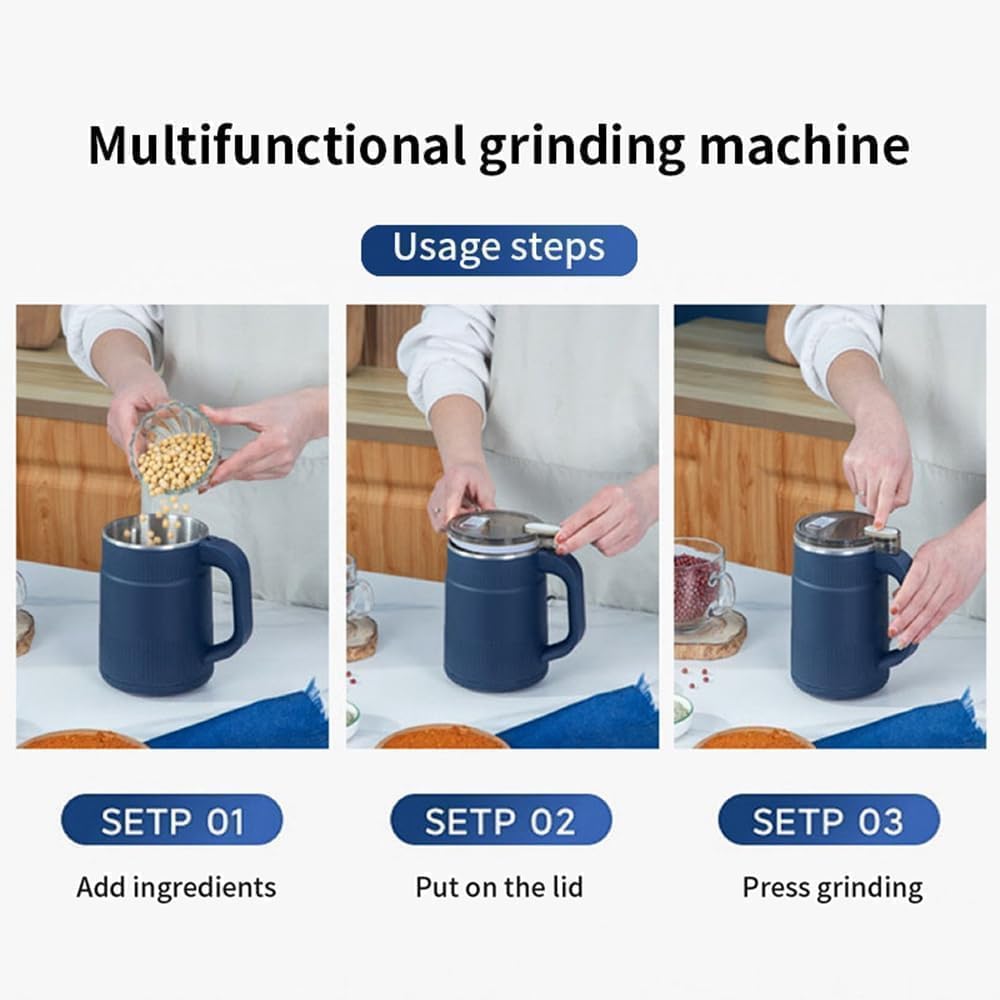 Multifunctional grinding machine

Usage steps

SETP 01

Add ingredients

SETP 02

Put on the lid

SETP 03

Press grinding