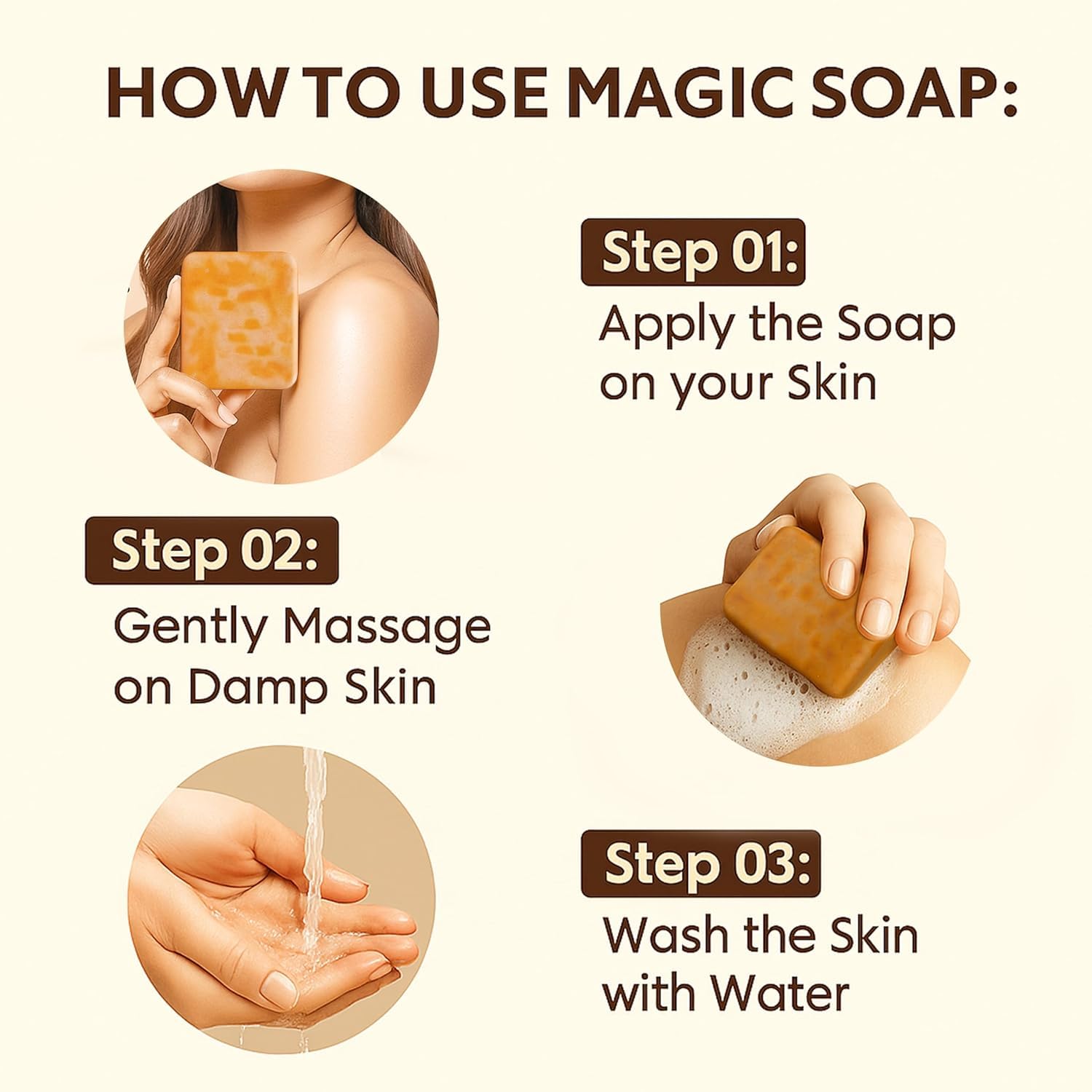 HOW TO USE MAGIC SOAP:

Step 01:
Apply the Soap on your Skin

Step 02:
Gently Massage on Damp Skin

Step 03:
Wash the Skin with Water