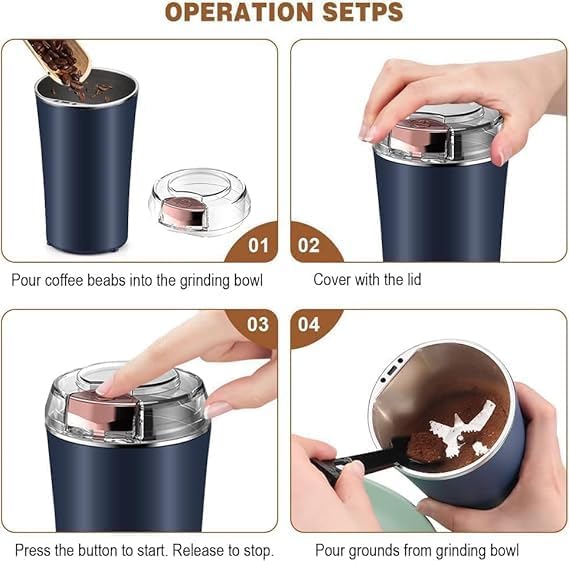 OPERATION SETPS

01

Pour coffee beabs into the grinding bowl

02

Cover with the lid

03

Press the button to start. Release to stop.

04

Pour grounds from grinding bowl