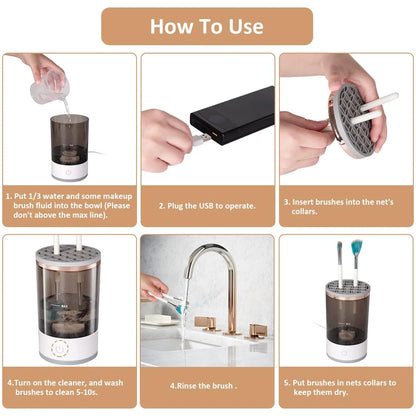 How To Use

1. Put 1/3 water and some makeup brush fluid into the bowl (Please don't above the max line).

2. Plug the USB to operate.

3. Insert brushes into the net's collars.

4.Turn on the cleaner, and wash brushes to clean 5-10s.

4.Rinse the brush .

5. Put brushes in nets collars to keep them dry.